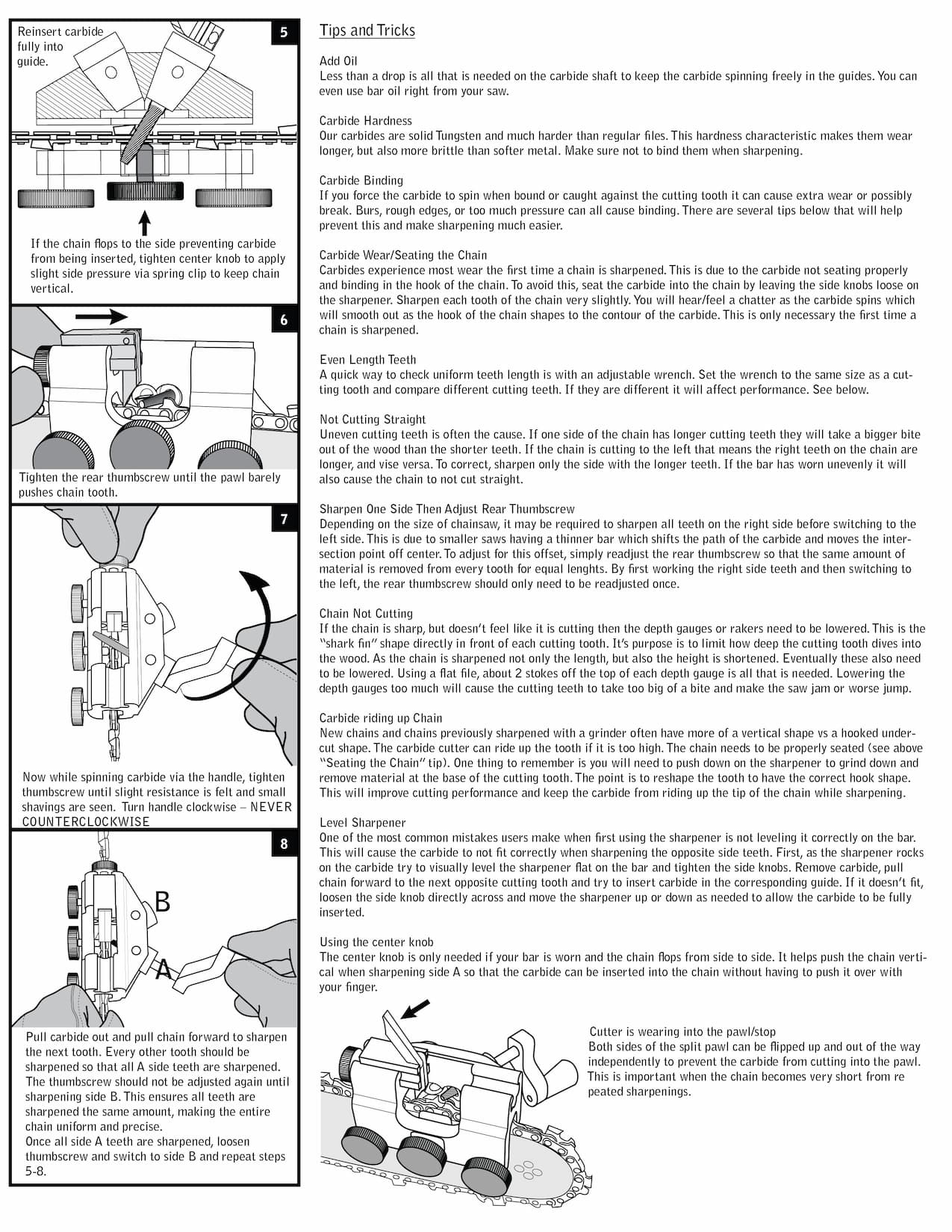 Reinsert carbide fully into guide.

5

If the chain flops to the side preventing carbide from being inserted, tighten center knob to apply slight side pressure via spring clip to keep chain vertical.

6

Tighten the rear thumbscrew until the pawl barely pushes chain tooth.

7

Now while spinning carbide via the handle, tighten thumbscrew until slight resistance is felt and small shavings are seen. Turn handle clockwise – NEVER COUNTERCLOCKWISE

8

B

A

Pull carbide out and pull chain forward to sharpen the next tooth. Every other tooth should be sharpened so that all A side teeth are sharpened. The thumbscrew should not be adjusted again until sharpening side B. This ensures all teeth are sharpened the same amount, making the entire chain uniform and precise.
Once all side A teeth are sharpened, loosen thumbscrew and switch to side B and repeat steps 5-8.

Tips and Tricks

Add Oil
Less than a drop is all that is needed on the carbide shaft to keep the carbide spinning freely in the guides. You can even use bar oil right from your saw.

Carbide Hardness
Our carbides are solid Tungsten and much harder than regular files. This hardness characteristic makes them wear longer, but also more brittle than softer metal. Make sure not to bind them when sharpening.

Carbide Binding
If you force the carbide to spin when bound or caught against the cutting tooth it can cause extra wear or possibly break. Burs, rough edges, or too much pressure can all cause binding. There are several tips below that will help prevent this and make sharpening much easier.

Carbide Wear/Seating the Chain
Carbides experience most wear the first time a chain is sharpened. This is due to the carbide not seating properly and binding in the hook of the chain. To avoid this, seat the carbide into the chain by leaving the side knobs loose on the sharpener. Sharpen each tooth of the chain very slightly. You will hear/feel a chatter as the carbide spins which will smooth out as the hook of the chain shapes to the contour of the carbide. This is only necessary the first time a chain is sharpened.

Even Length Teeth
A quick way to check uniform teeth length is with an adjustable wrench. Set the wrench to the same size as a cutting tooth and compare different cutting teeth. If they are different it will affect performance. See below.

Not Cutting Straight
Uneven cutting teeth is often the cause. If one side of the chain has longer cutting teeth they will take a bigger bite out of the wood than the shorter teeth. If the chain is cutting to the left that means the right teeth on the chain are longer, and vise versa. To correct, sharpen only the side with the longer teeth. If the bar has worn unevenly it will also cause the chain to not cut straight.

Sharpen One Side Then Adjust Rear Thumbscrew
Depending on the size of chainsaw, it may be required to sharpen all teeth on the right side before switching to the left side. This is due to smaller saws having a thinner bar which shifts the path of the carbide and moves the intersection point off center. To adjust for this offset, simply readjust the rear thumbscrew so that the same amount of material is removed from every tooth for equal lenghts. By first working the right side teeth and then switching to the left, the rear thumbscrew should only need to be readjusted once.

Chain Not Cutting
If the chain is sharp, but doesn't feel like it is cutting then the depth gauges or rakers need to be lowered. This is the "shark fin" shape directly in front of each cutting tooth. It's purpose is to limit how deep the cutting tooth dives into the wood. As the chain is sharpened not only the length, but also the height is shortened. Eventually these also need to be lowered. Using a flat file, about 2 stokes off the top of each depth gauge is all that is needed. Lowering the depth gauges too much will cause the cutting teeth to take too big of a bite and make the saw jam or worse jump.

Carbide riding up Chain
New chains and chains previously sharpened with a grinder often have more of a vertical shape vs a hooked undercut shape. The carbide cutter can ride up the tooth if it is too high. The chain needs to be properly seated (see above "Seating the Chain" tip). One thing to remember is you will need to push down on the sharpener to grind down and remove material at the base of the cutting tooth. The point is to reshape the tooth to have the correct hook shape. This will improve cutting performance and keep the carbide from riding up the tip of the chain while sharpening.

Level Sharpener
One of the most common mistakes users make when first using the sharpener is not leveling it correctly on the bar. This will cause the carbide to not fit correctly when sharpening the opposite side teeth. First, as the sharpener rocks on the carbide try to visually level the sharpener flat on the bar and tighten the side knobs. Remove carbide, pull chain forward to the next opposite cutting tooth and try to insert carbide in the corresponding guide. If it doesn't fit, loosen the side knob directly across and move the sharpener up or down as needed to allow the carbide to be fully inserted.

Using the center knob
The center knob is only needed if your bar is worn and the chain flops from side to side. It helps push the chain vertical when sharpening side A so that the carbide can be inserted into the chain without having to push it over with your finger.

Cutter is wearing into the pawl/stop
Both sides of the split pawl can be flipped up and out of the way independently to prevent the carbide from cutting into the pawl. This is important when the chain becomes very short from re peated sharpenings.